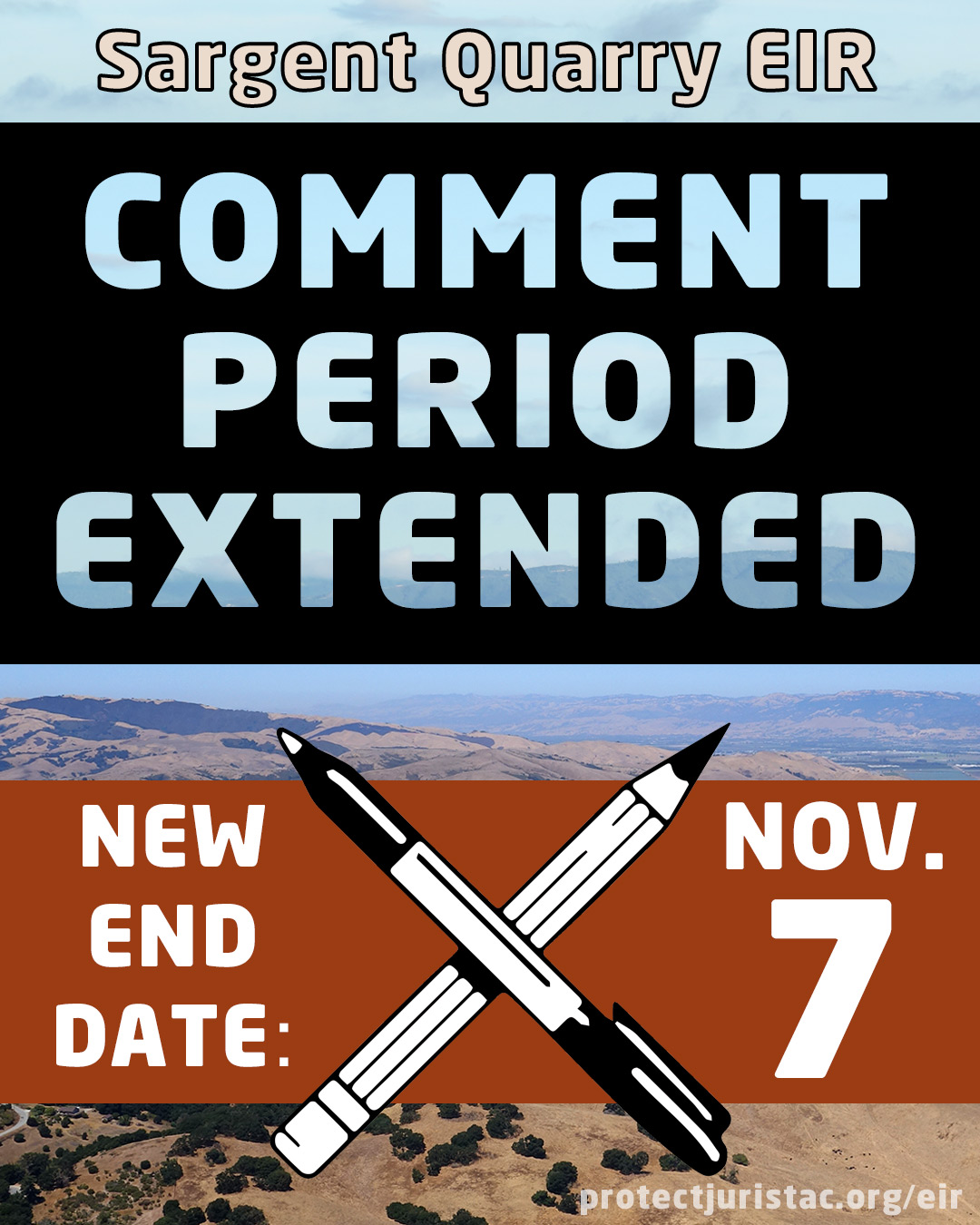 Sargent Quarry EIR

COMMENT PERIOD EXTENDED

NEW END DATE:

NOV. 7

protectjuristac.org/eir